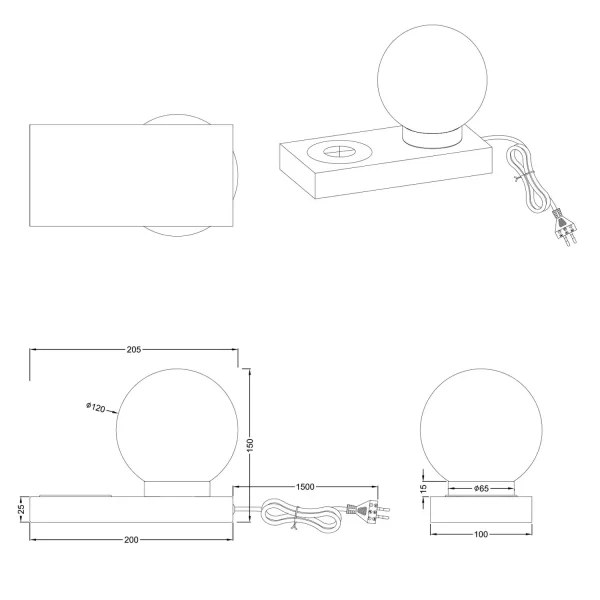 205
ø120
150
1500
25
200
15
ø65
100